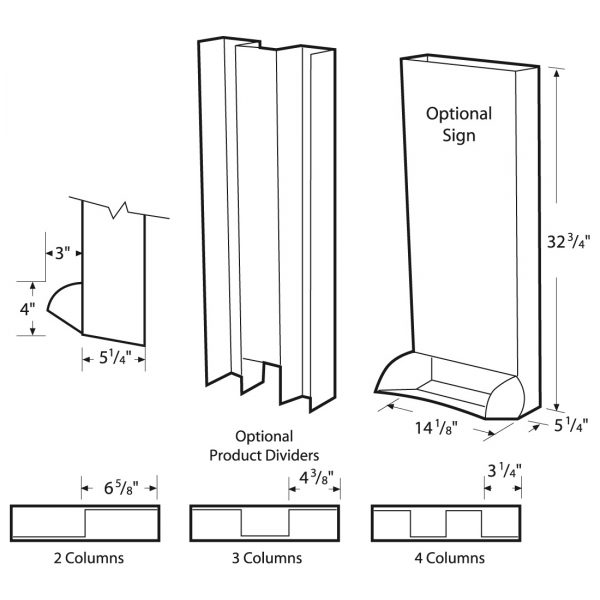 Optional Sign

3"

4"

$5\frac{1}{4}$"

$32\frac{3}{4}$"

$14\frac{1}{8}$"

$5\frac{1}{4}$"

Optional Product Dividers

$6\frac{5}{8}$"

$4\frac{3}{8}$"

$3\frac{1}{4}$"

2 Columns

3 Columns

4 Columns